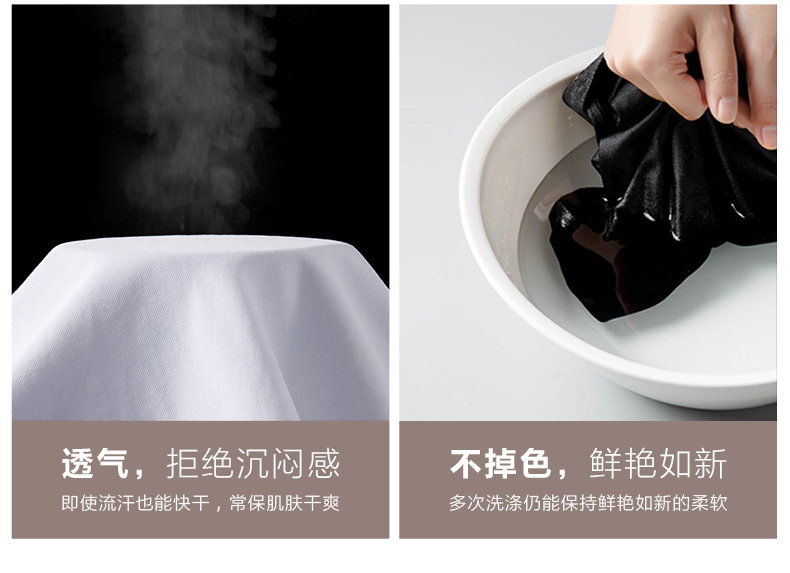 透气，拒绝沉闷感

即使流汗也能快干，常保肌肤干爽

不掉色，鲜艳如新

多次洗涤仍能保持鲜艳如新的柔软