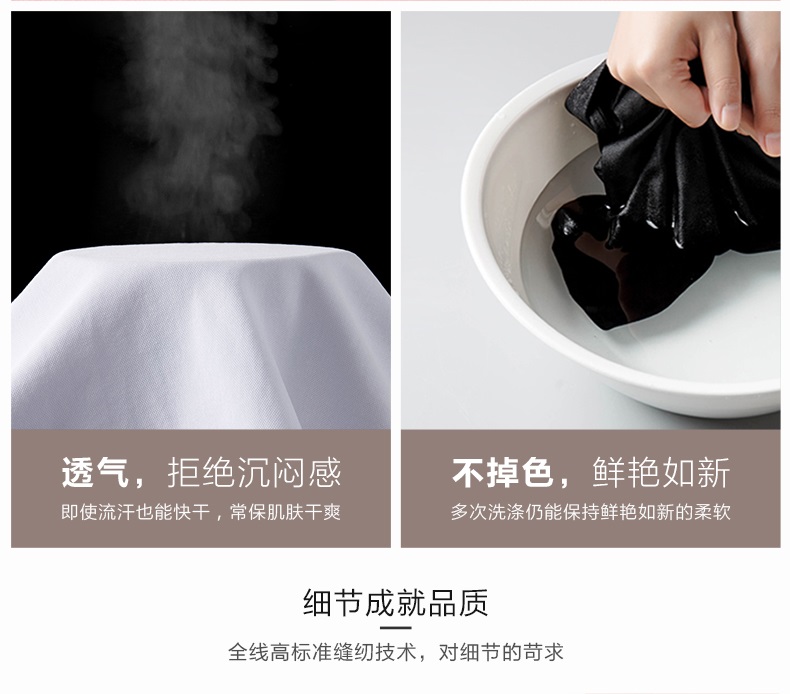 透气，拒绝沉闷感
即使流汗也能快干，常保肌肤干爽

不掉色，鲜艳如新
多次洗涤仍能保持鲜艳如新的柔软

细节成就品质
全线高标准缝纫技术，对细节的苛求