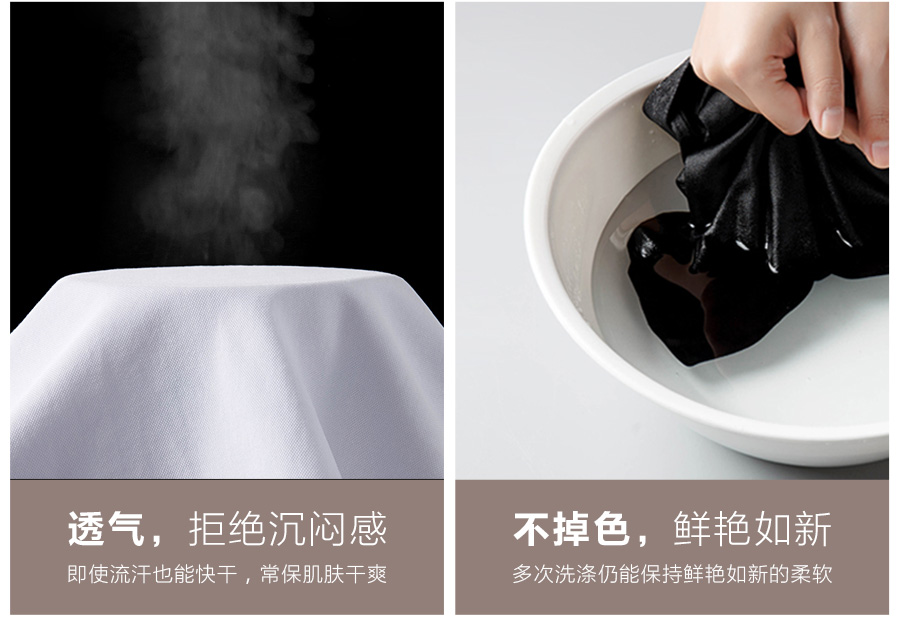 透气，拒绝沉闷感
即使流汗也能快干，常保肌肤干爽

不掉色，鲜艳如新
多次洗涤仍能保持鲜艳如新的柔软